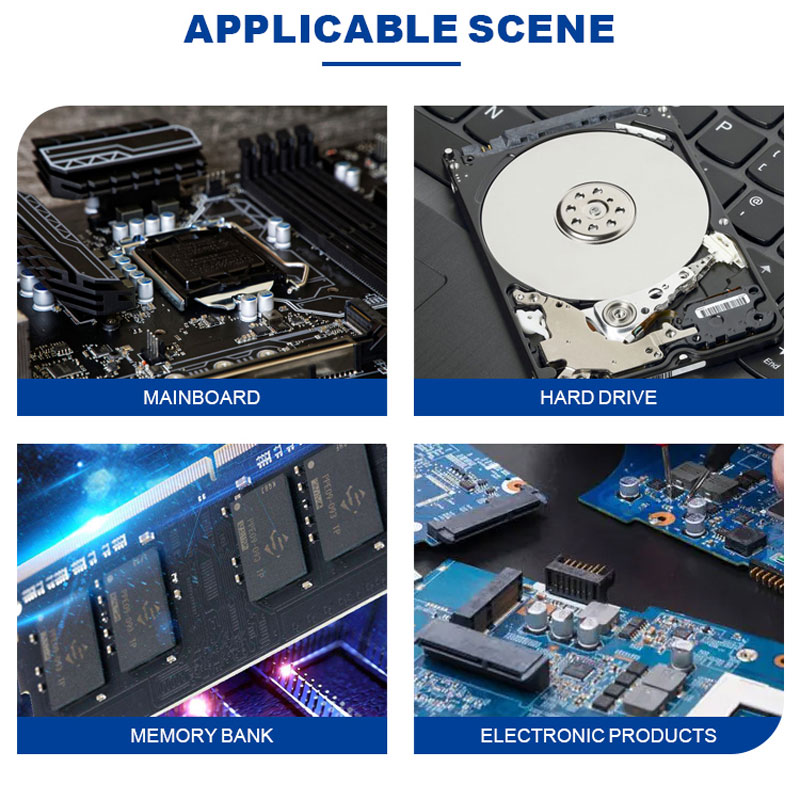 APPLICABLE SCENE

MAINBOARD

HARD DRIVE

MEMORY BANK

ELECTRONIC PRODUCTS